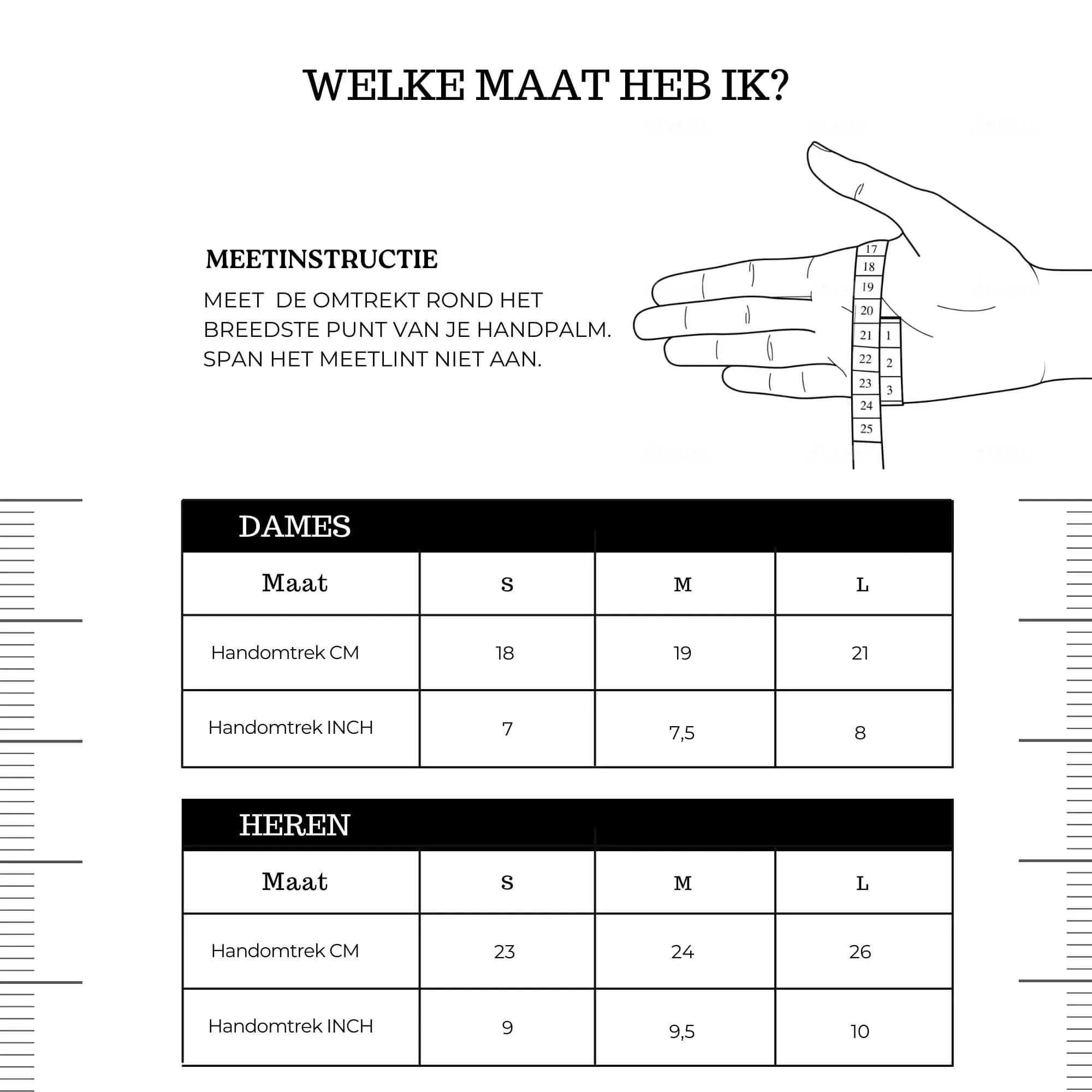 WELKE MAAT HEB IK?

MEETINSTRUCTIE

MEET DE OMTREKT ROND HET BREEDSTE PUNT VAN JE HANDPALM. SPAN HET MEETLINT NIET AAN.

17
18
19
20
21
22
23
24
25
1
2
3

DAMES

| Maat | S | M | L |
|---|---|---|---|
| Handomtrek CM | 18 | 19 | 21 |
| Handomtrek INCH | 7 | 7,5 | 8 |

HEREN

| Maat | S | M | L |
|---|---|---|---|
| Handomtrek CM | 23 | 24 | 26 |
| Handomtrek INCH | 9 | 9,5 | 10 |